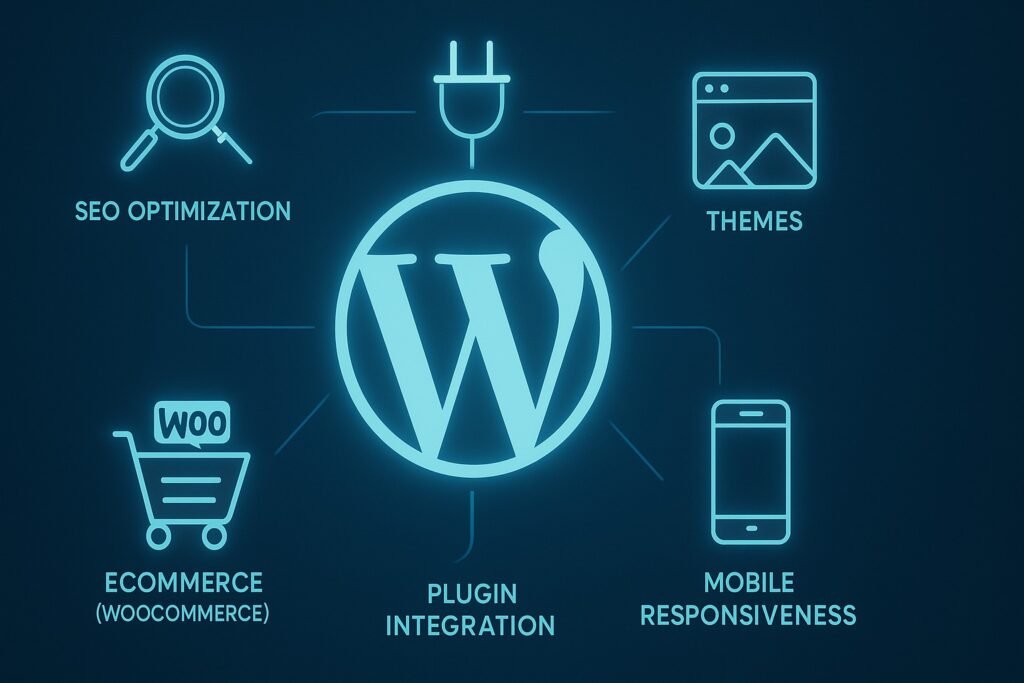 SEO OPTIMIZATION

THEMES

W

WOO

ECOMMERCE (WOOCOMMERCE)

PLUGIN INTEGRATION

MOBILE RESPONSIVENESS